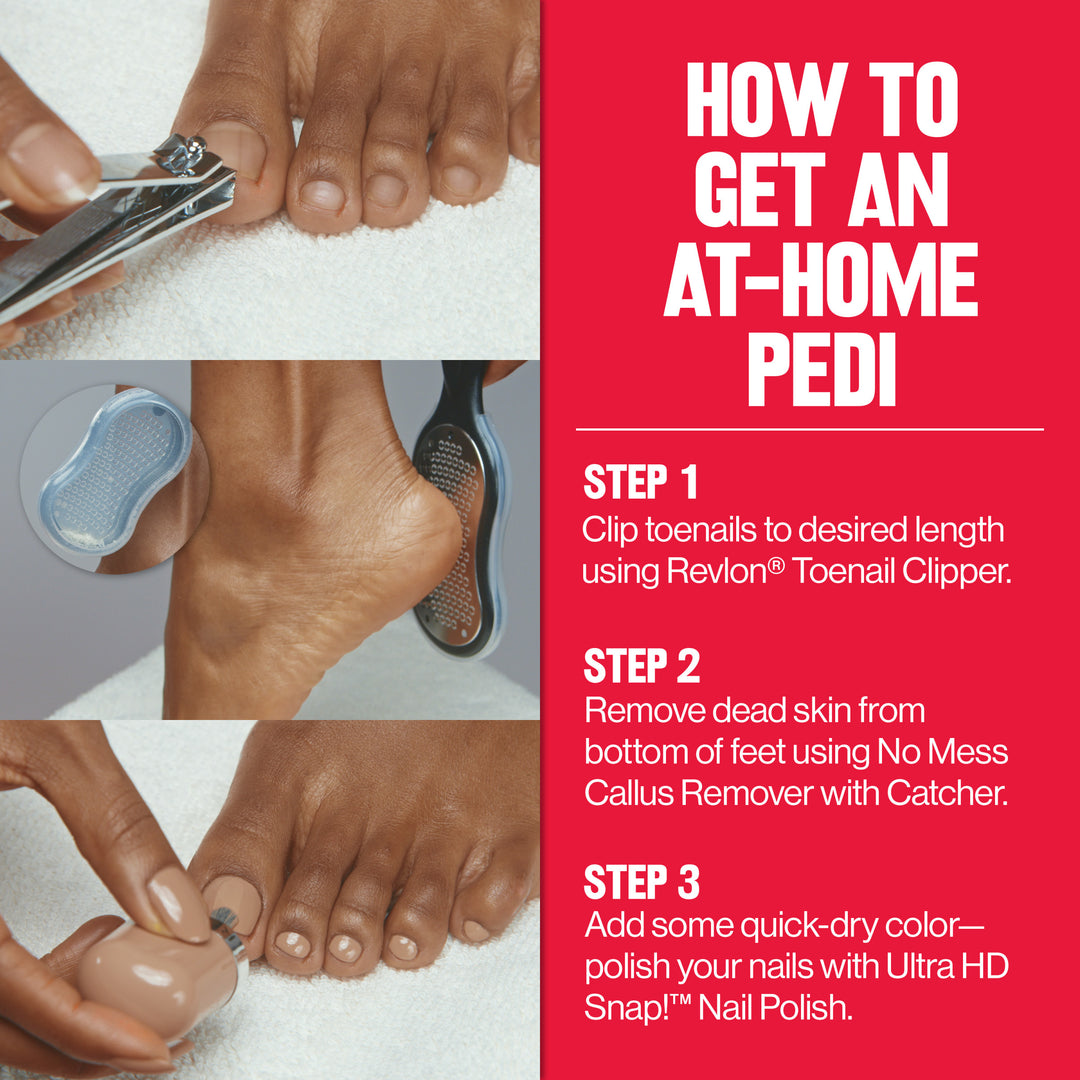 HOW TO GET AN AT-HOME PEDI

STEP 1
Clip toenails to desired length using Revlon® Toenail Clipper.

STEP 2
Remove dead skin from bottom of feet using No Mess Callus Remover with Catcher.

STEP 3
Add some quick-dry color—polish your nails with Ultra HD Snap!™ Nail Polish.