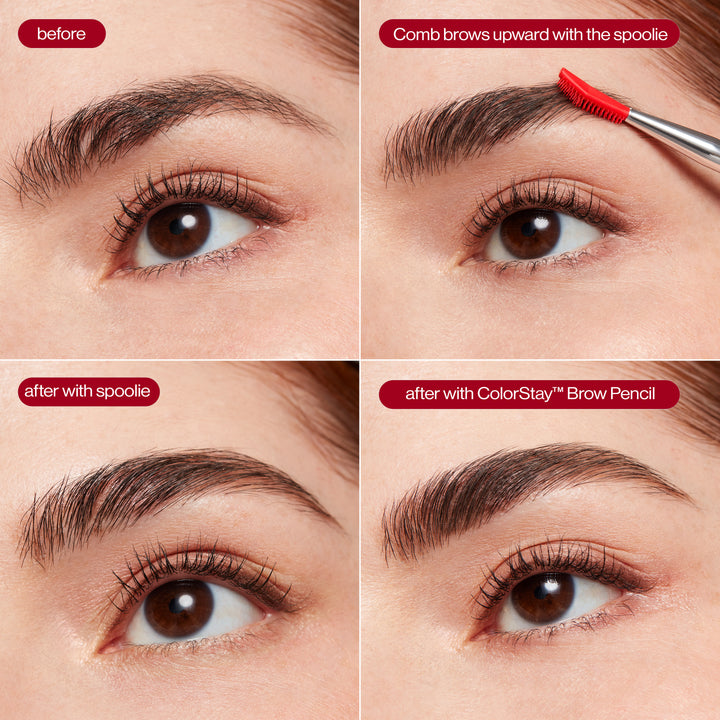 before

Comb brows upward with the spoolie

after with spoolie

after with ColorStay™ Brow Pencil